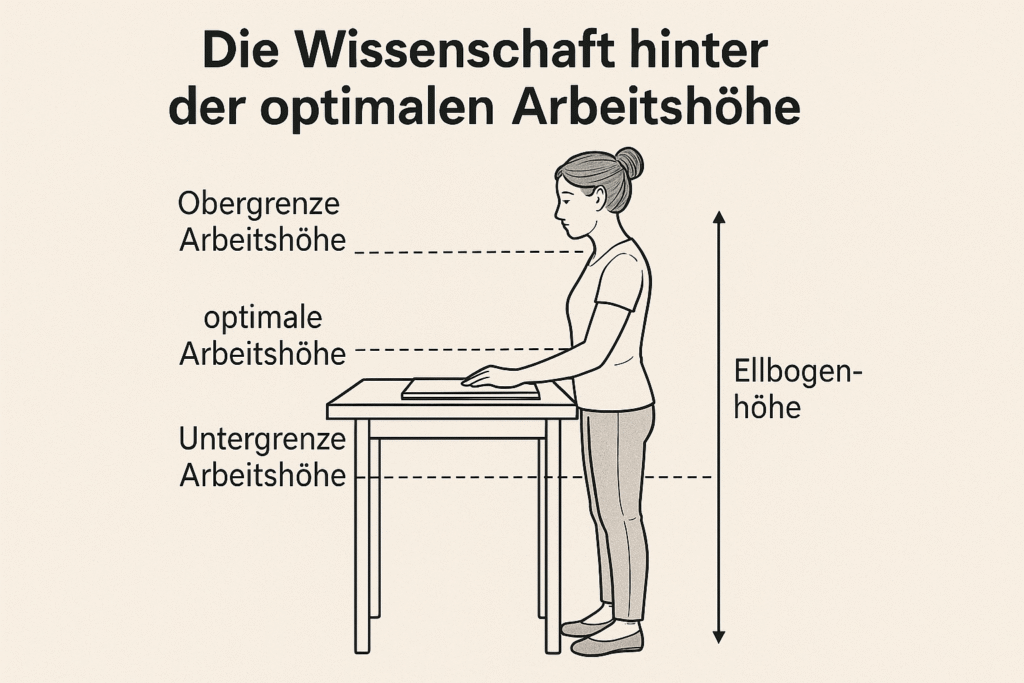 Die Wissenschaft hinter der optimalen Arbeitshöhe

Obergrenze Arbeitshöhe

optimale Arbeitshöhe

Untergrenze Arbeitshöhe

Ellbogenhöhe